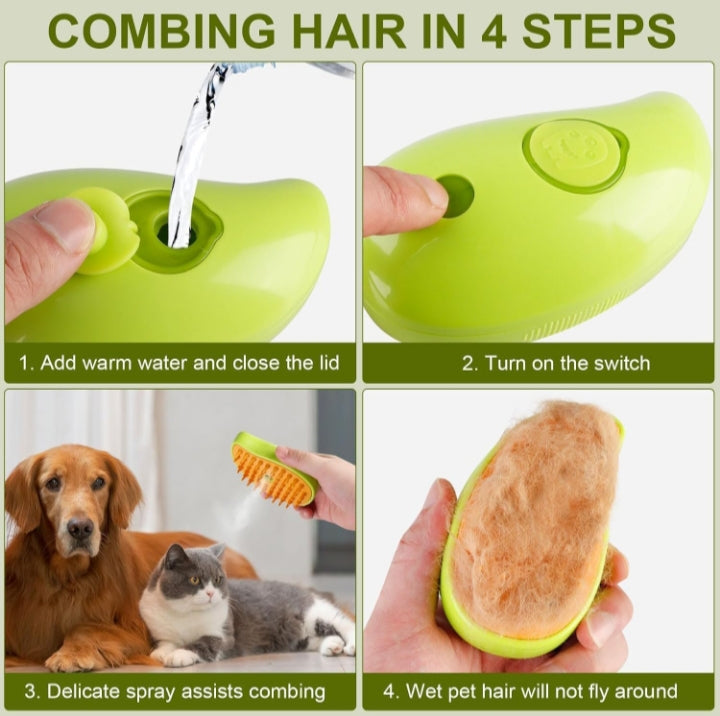 COMBING HAIR IN 4 STEPS

1. Add warm water and close the lid

2. Turn on the switch

3. Delicate spray assists combing

4. Wet pet hair will not fly around