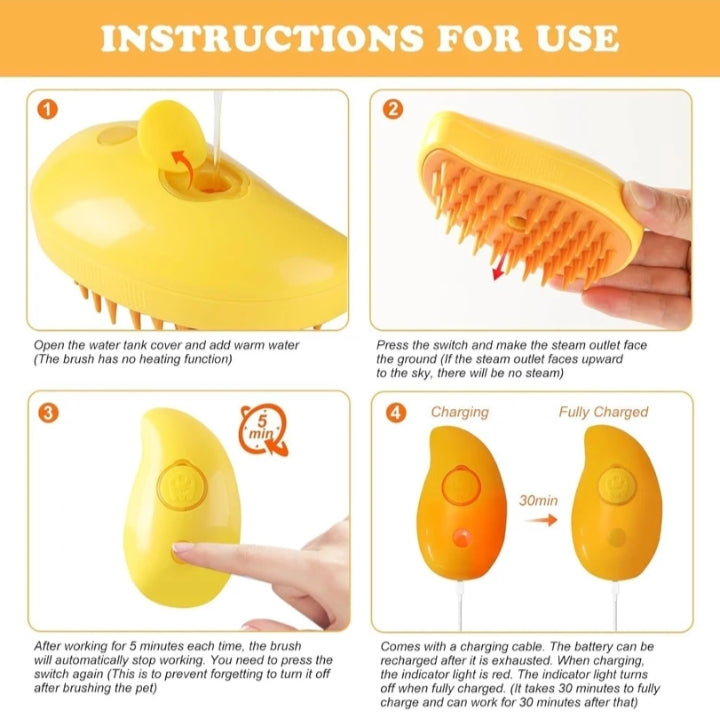 INSTRUCTIONS FOR USE

1

Open the water tank cover and add warm water (The brush has no heating function)

2

Press the switch and make the steam outlet face the ground (If the steam outlet faces upward to the sky, there will be no steam)

3

5 min

After working for 5 minutes each time, the brush will automatically stop working. You need to press the switch again (This is to prevent forgetting to turn it off after brushing the pet)

4

Charging

Fully Charged

30min

Comes with a charging cable. The battery can be recharged after it is exhausted. When charging, the indicator light is red. The indicator light turns off when fully charged. (It takes 30 minutes to fully charge and can work for 30 minutes after that)